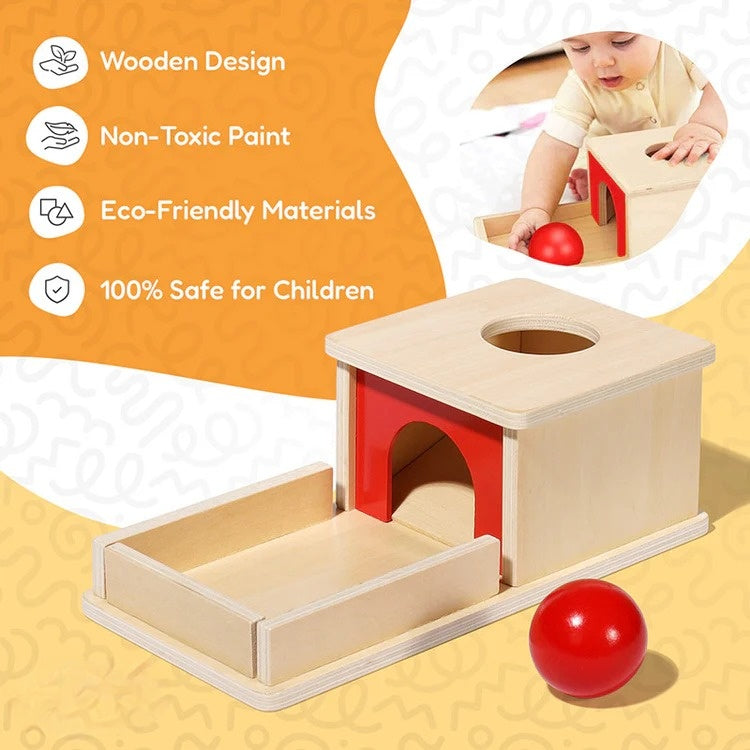 Wooden Design

Non-Toxic Paint

Eco-Friendly Materials

100% Safe for Children